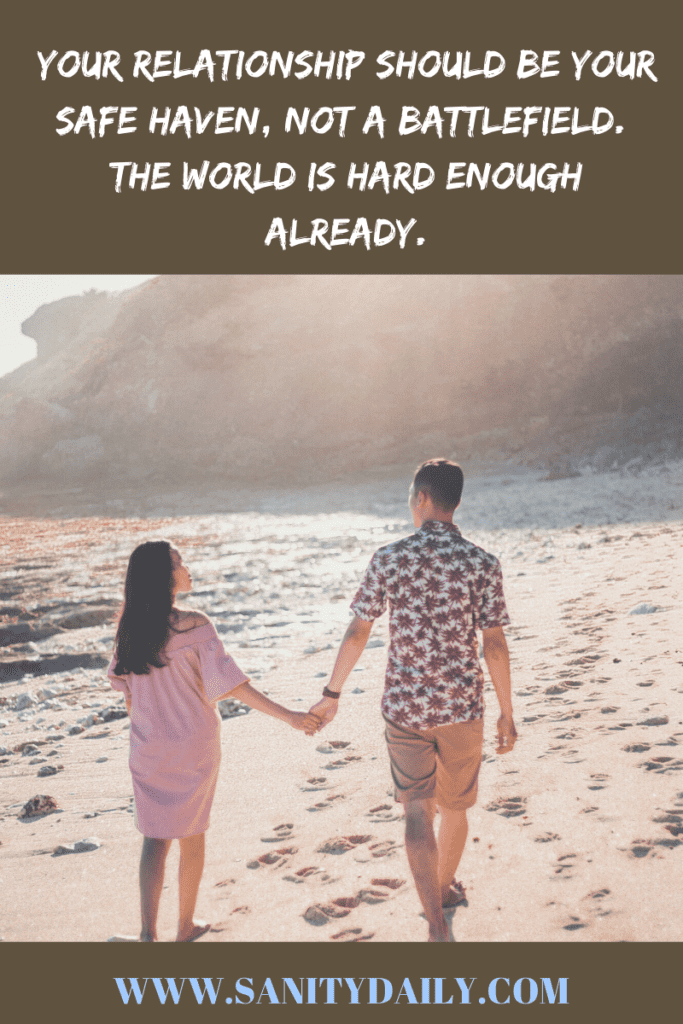 YOUR RELATIONSHIP SHOULD BE YOUR SAFE HAVEN, NOT A BATTLEFIELD. THE WORLD IS HARD ENOUGH ALREADY.

WWW.SANITYDAILY.COM