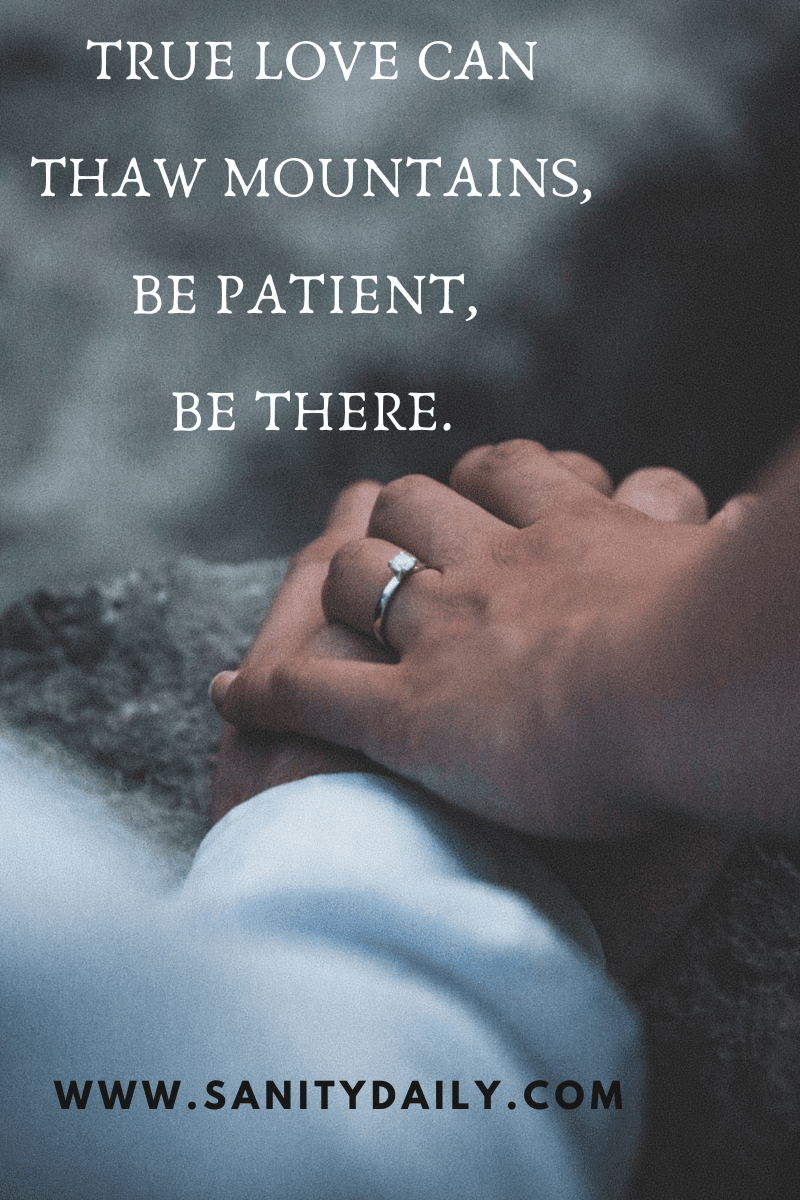 TRUE LOVE CAN THAW MOUNTAINS, BE PATIENT, BE THERE.

WWW.SANITYDAILY.COM