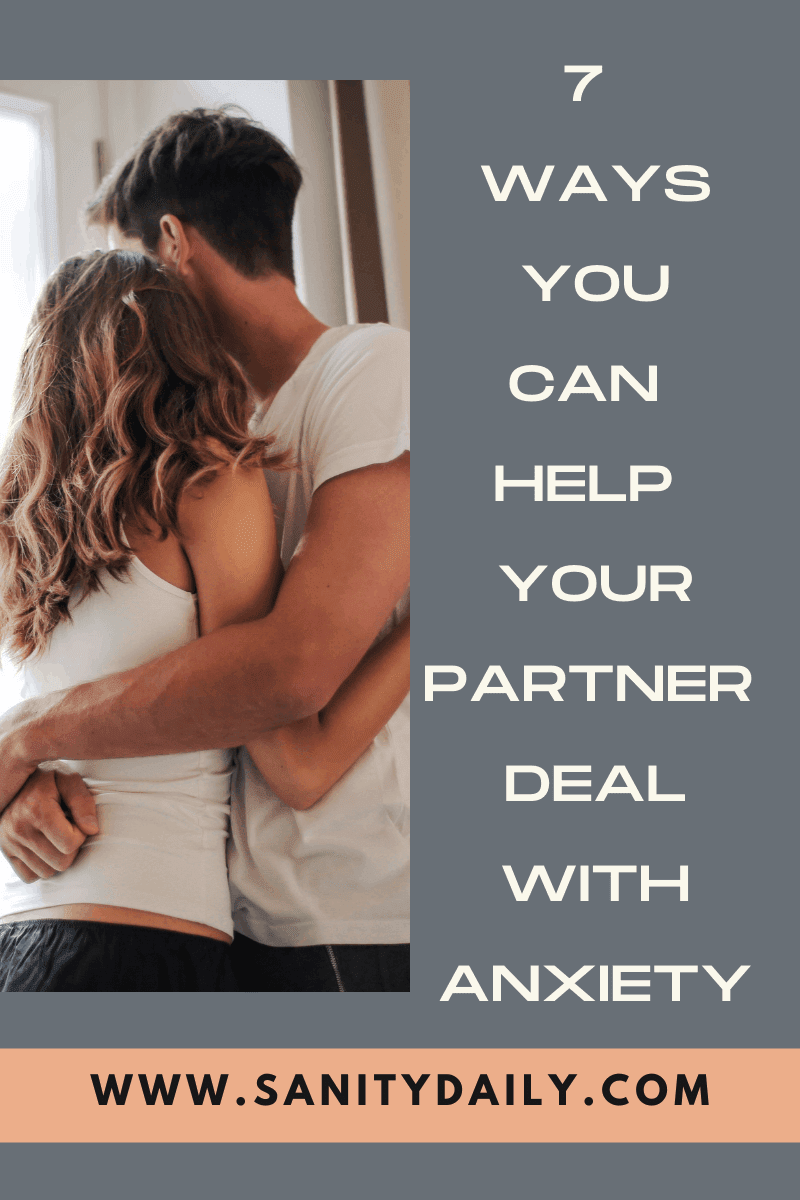 7 WAYS YOU CAN HELP YOUR PARTNER DEAL WITH ANXIETY

WWW.SANITYDAILY.COM