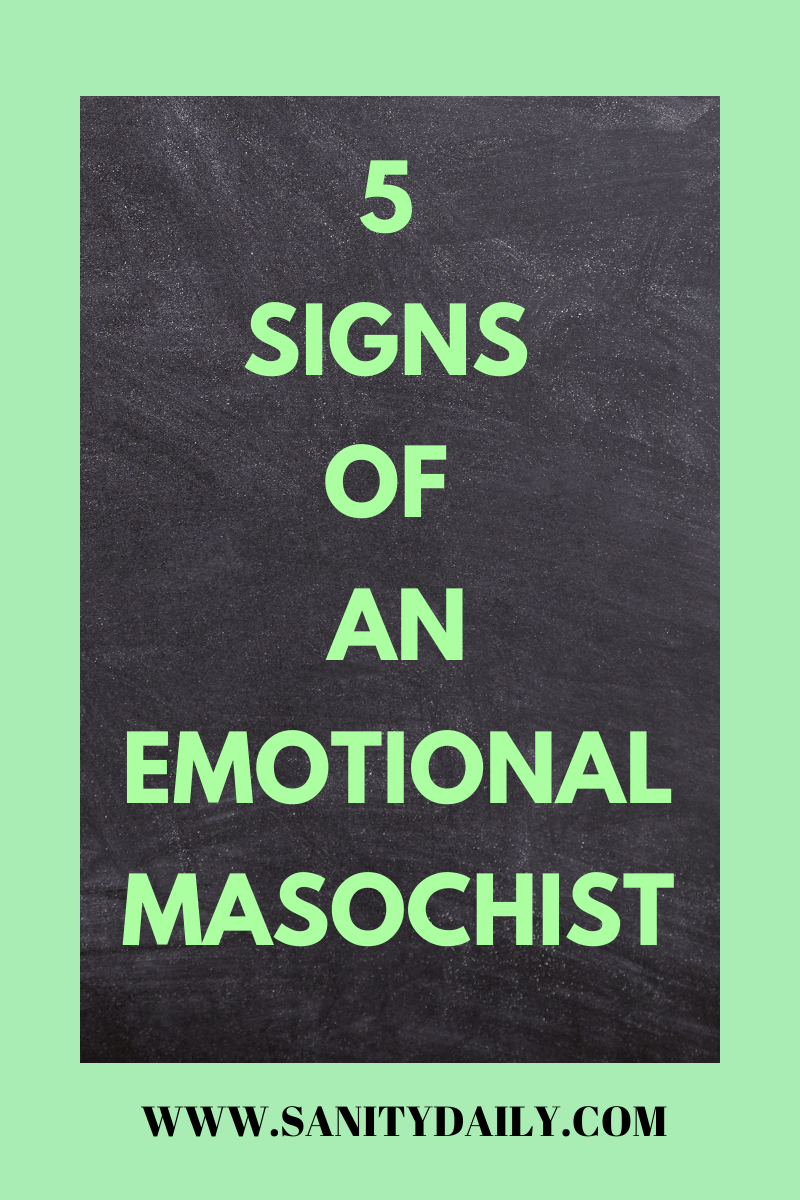 5
SIGNS
OF
AN
EMOTIONAL
MASOCHIST

WWW.SANITYDAILY.COM