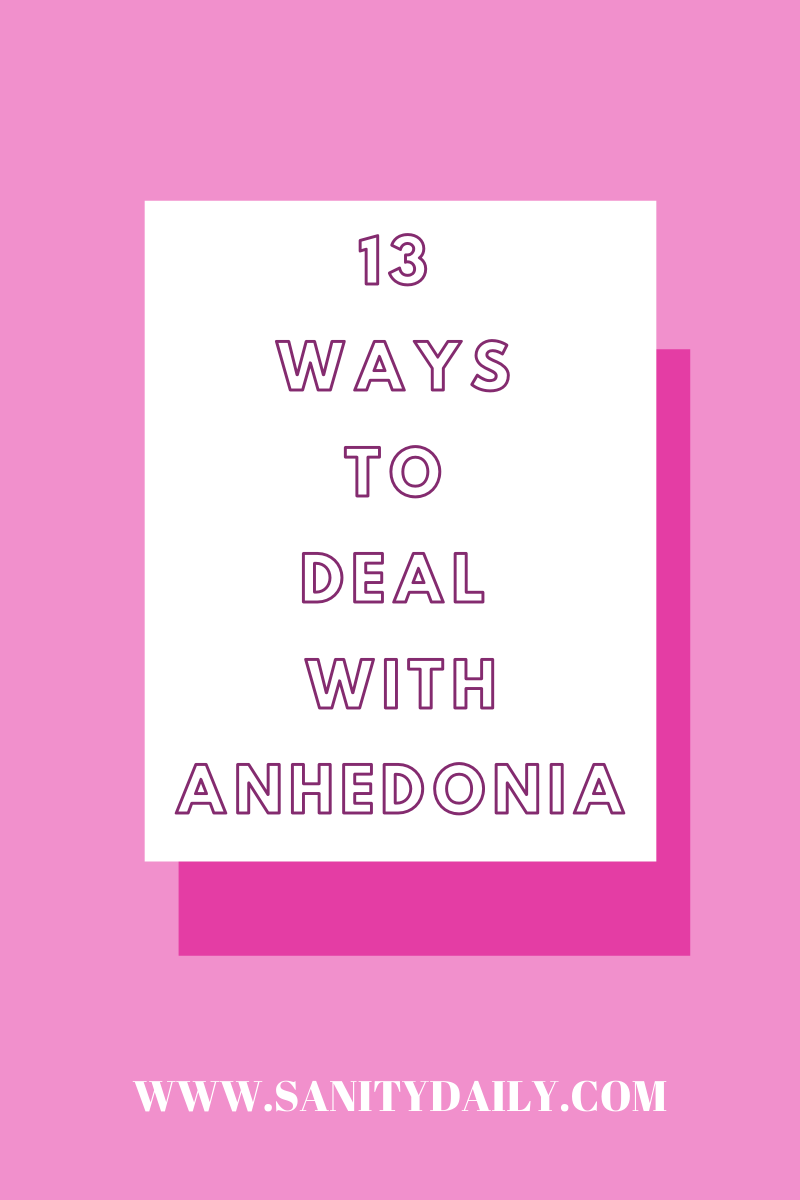 13
WAYS
TO
DEAL
WITH
ANHEDONIA

WWW.SANITYDAILY.COM