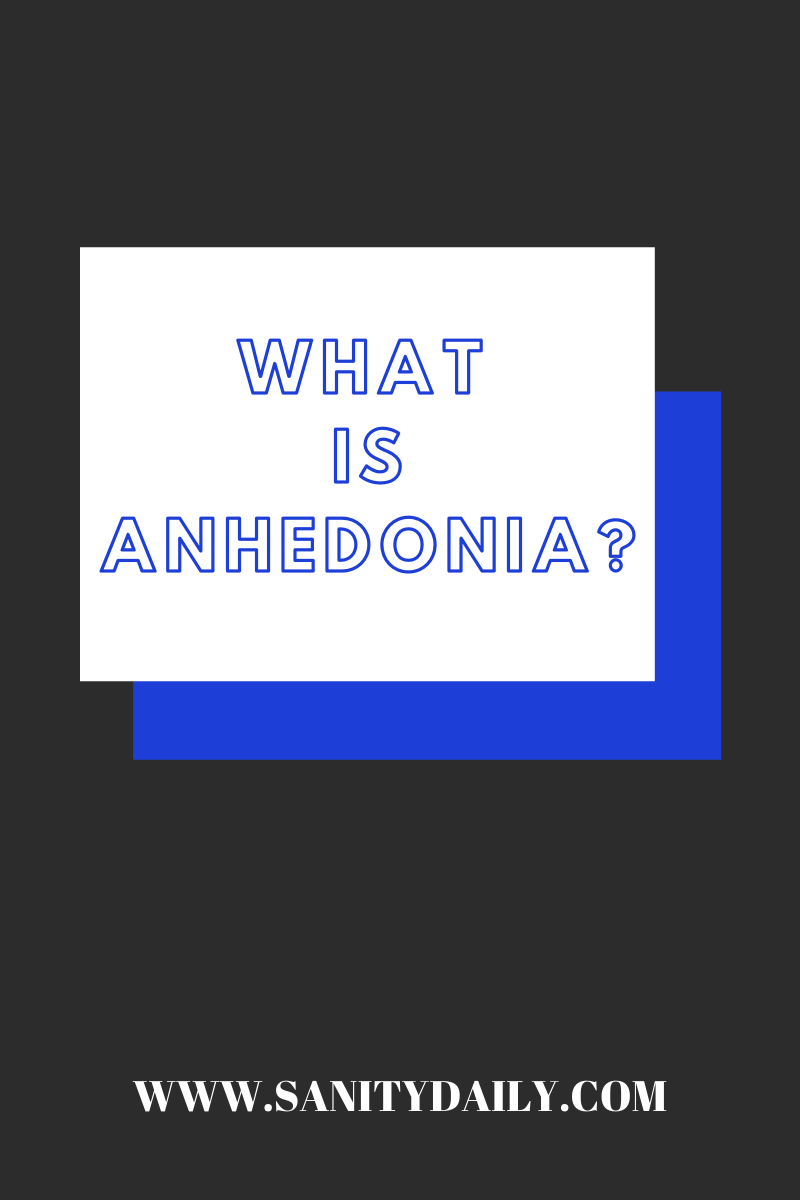 WHAT IS ANHEDONIA?

WWW.SANITYDAILY.COM