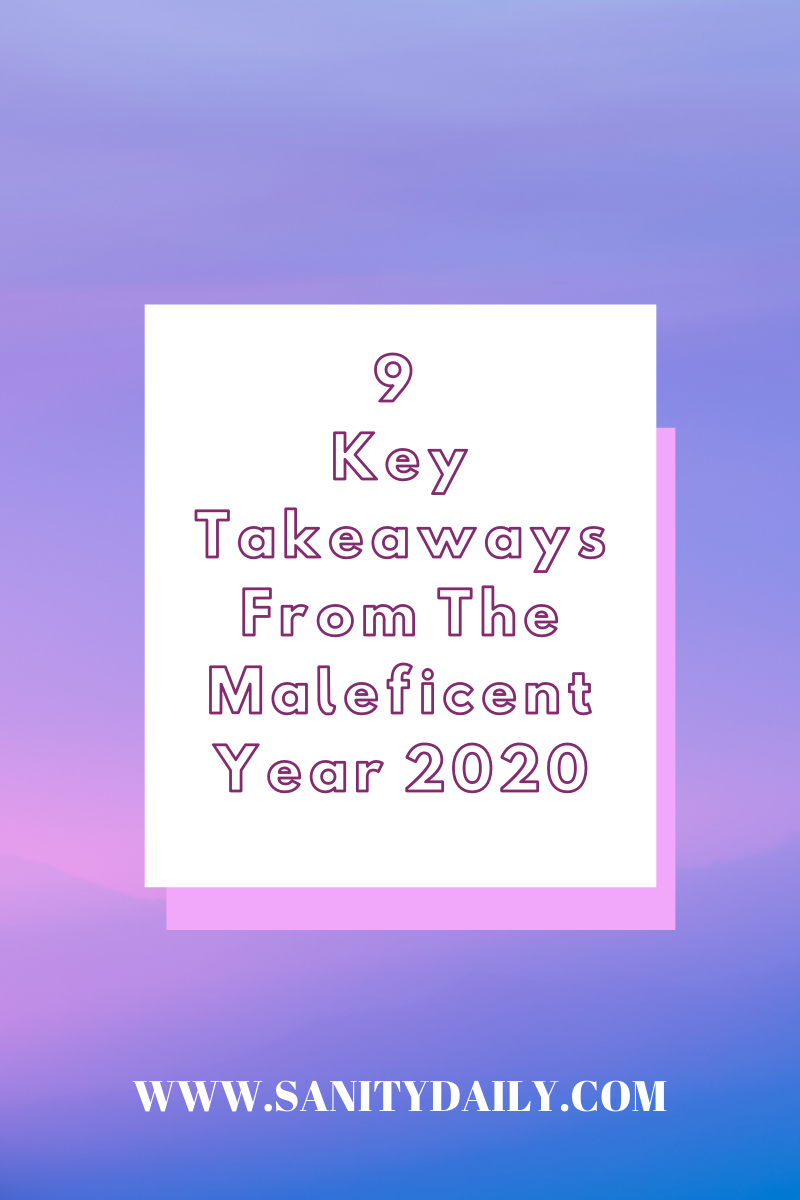 9
Key
Takeaways
From The
Maleficent
Year 2020

WWW.SANITYDAILY.COM