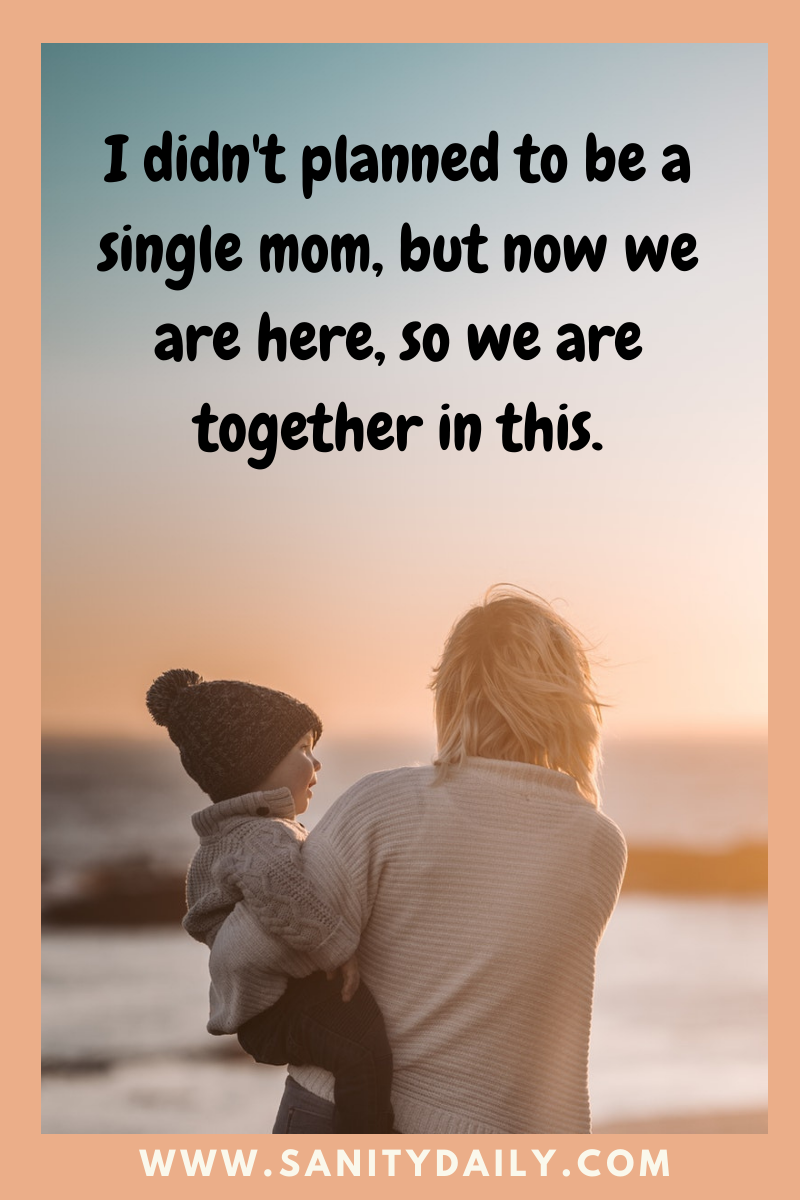 I didn't planned to be a single mom, but now we are here, so we are together in this.

WWW.SANITYDAILY.COM