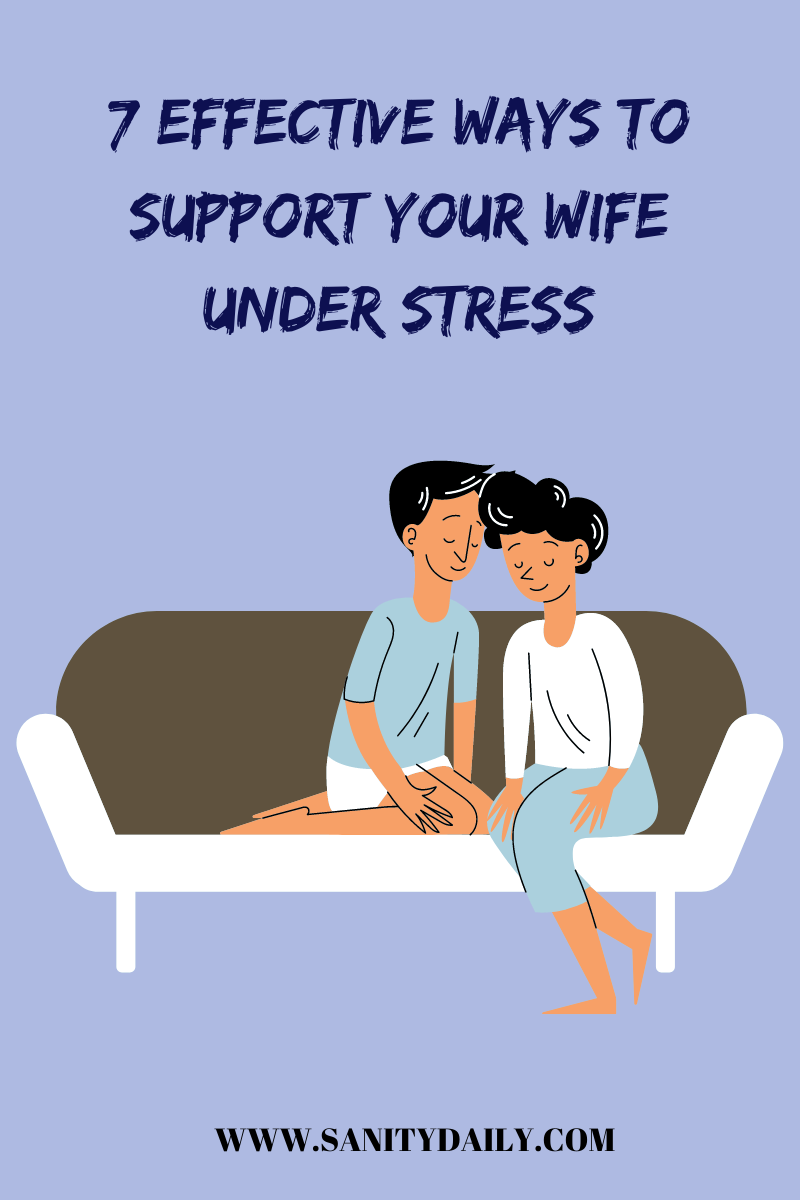 7 EFFECTIVE WAYS TO SUPPORT YOUR WIFE UNDER STRESS

WWW.SANITYDAILY.COM