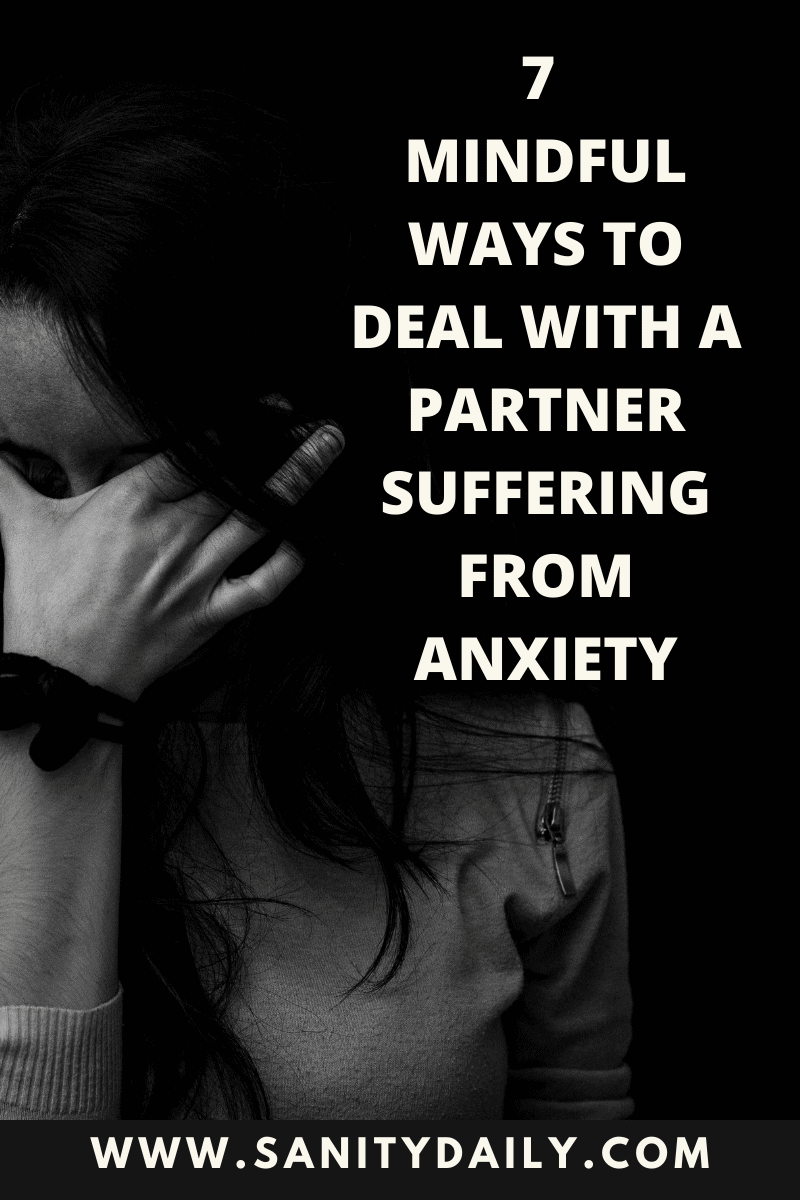 7
MINDFUL WAYS TO DEAL WITH A PARTNER SUFFERING FROM ANXIETY

WWW.SANITYDAILY.COM