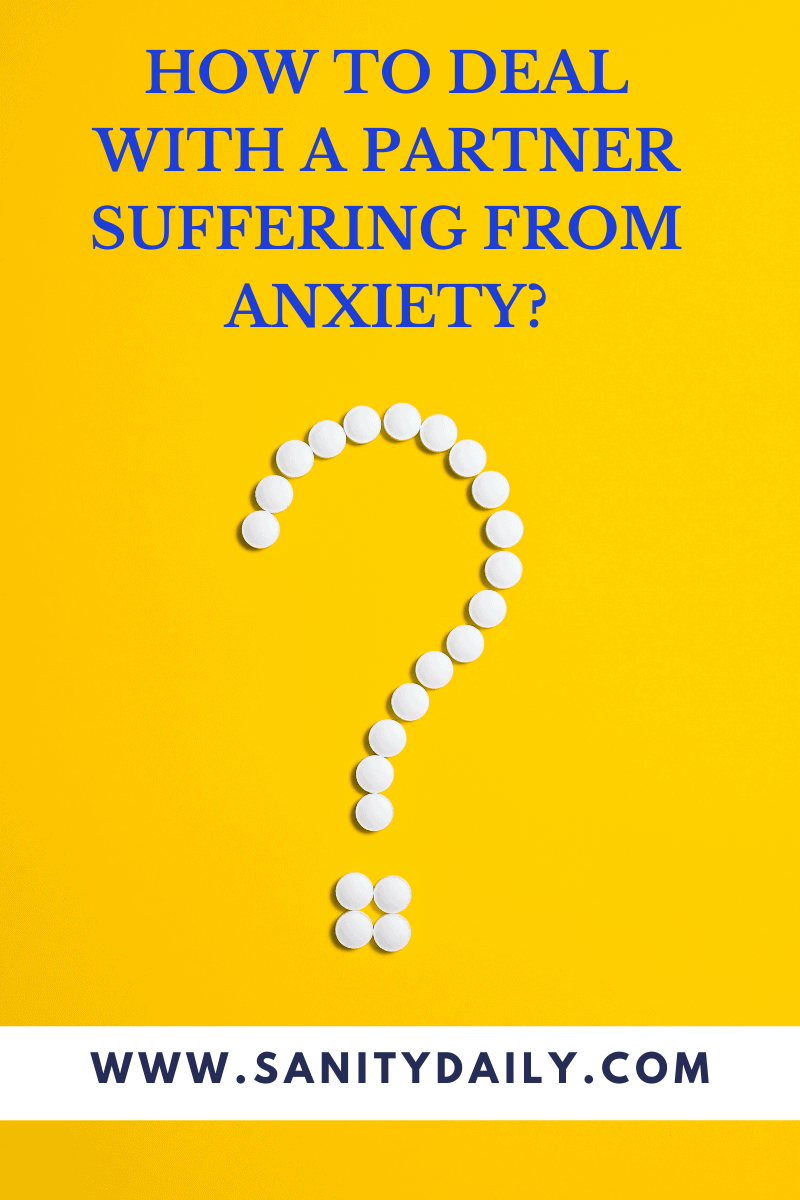 HOW TO DEAL WITH A PARTNER SUFFERING FROM ANXIETY?

WWW.SANITYDAILY.COM