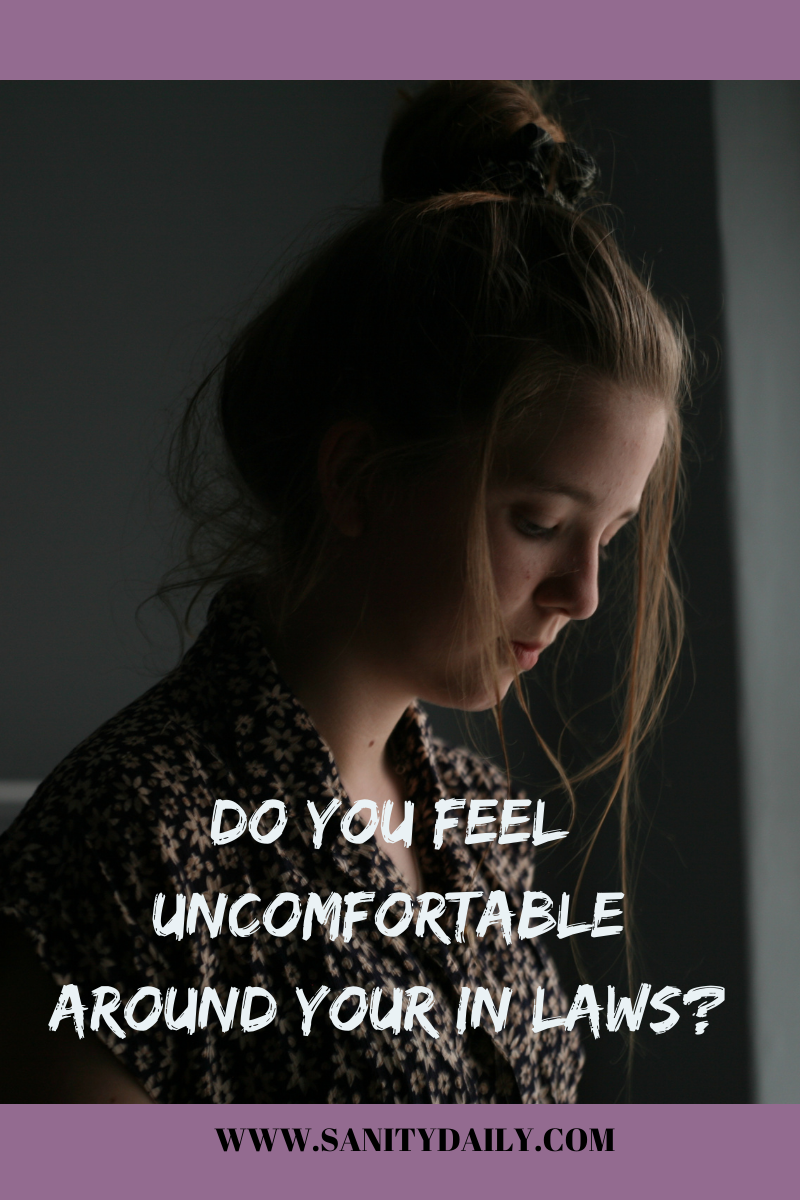 DO YOU FEEL UNCOMFORTABLE AROUND YOUR IN LAWS?

WWW.SANITYDAILY.COM